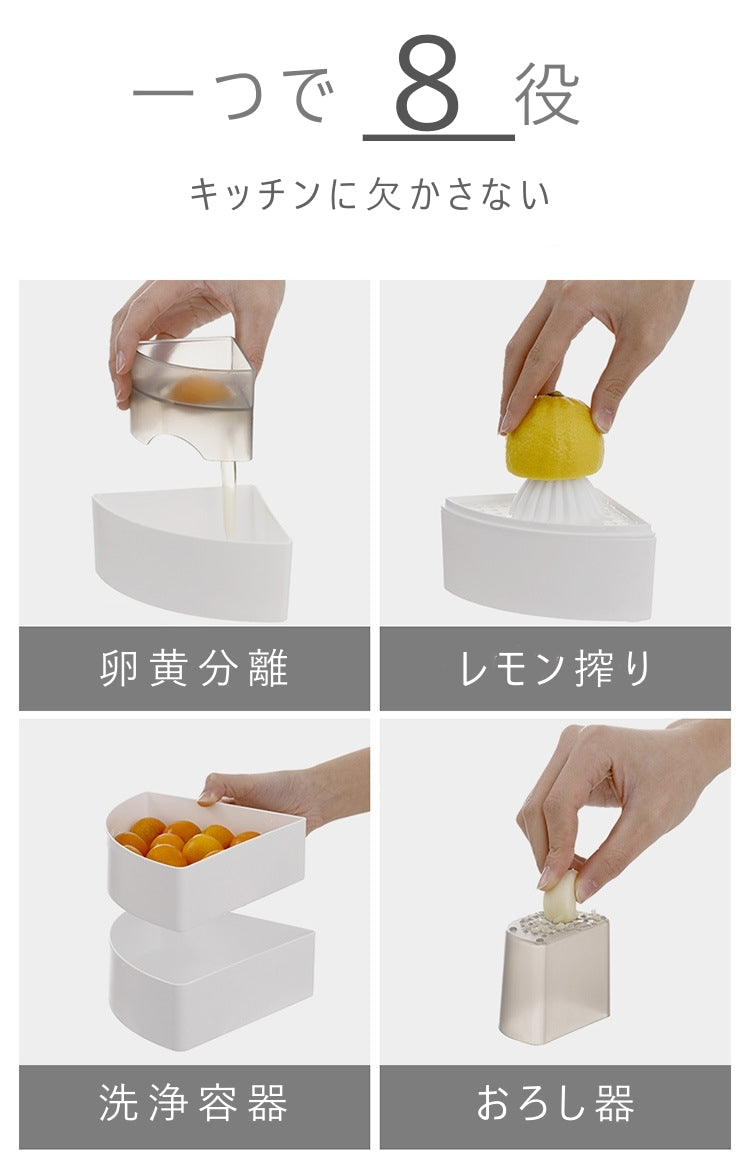 一つで 8 役

キッチンに欠かさない

卵黄分離

レモン搾り

洗浄容器

おろし器