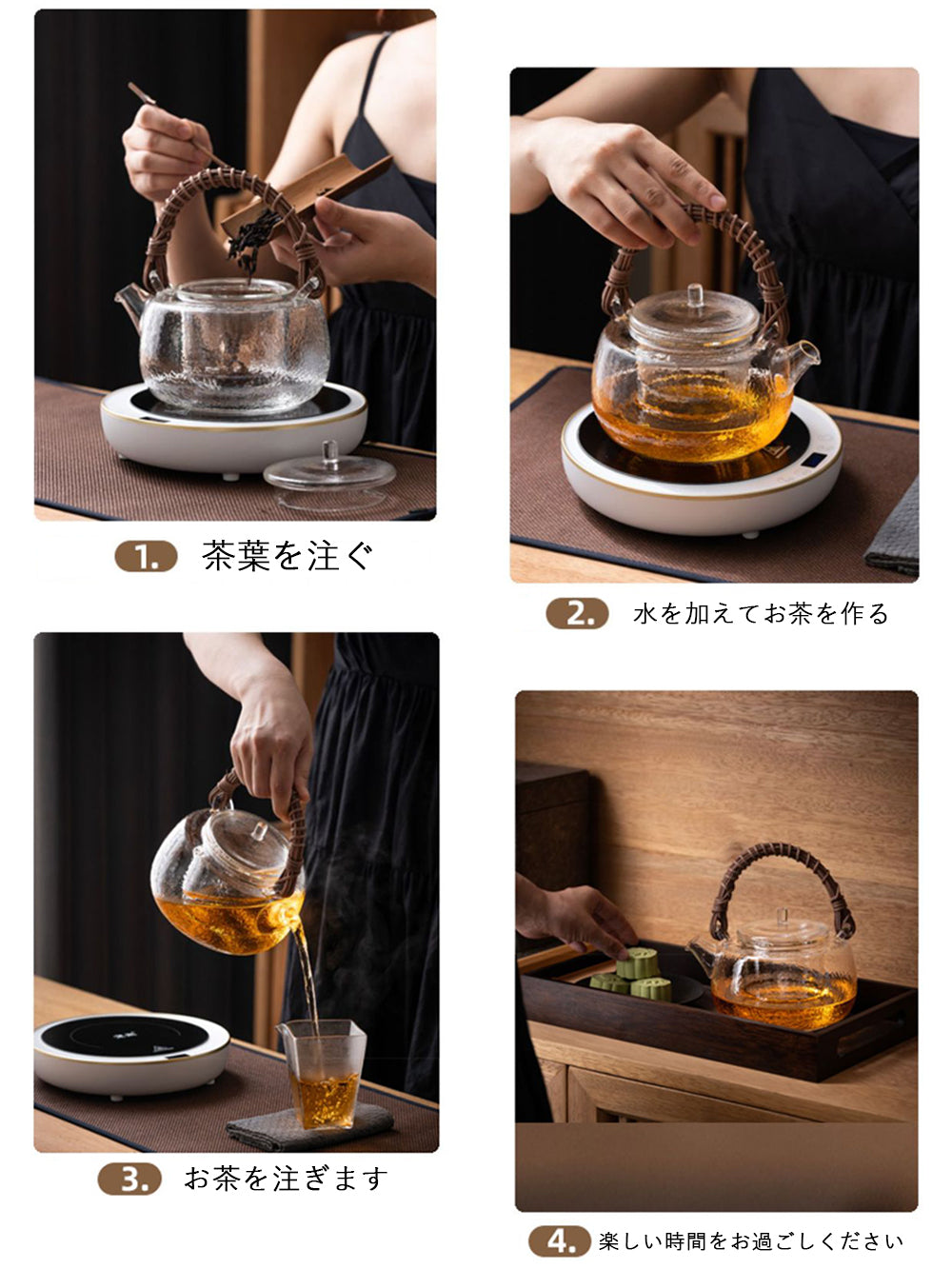 1. 茶葉を注ぐ

2. 水を加えてお茶を作る

3. お茶を注ぎます

4. 楽しい時間をお過ごしください