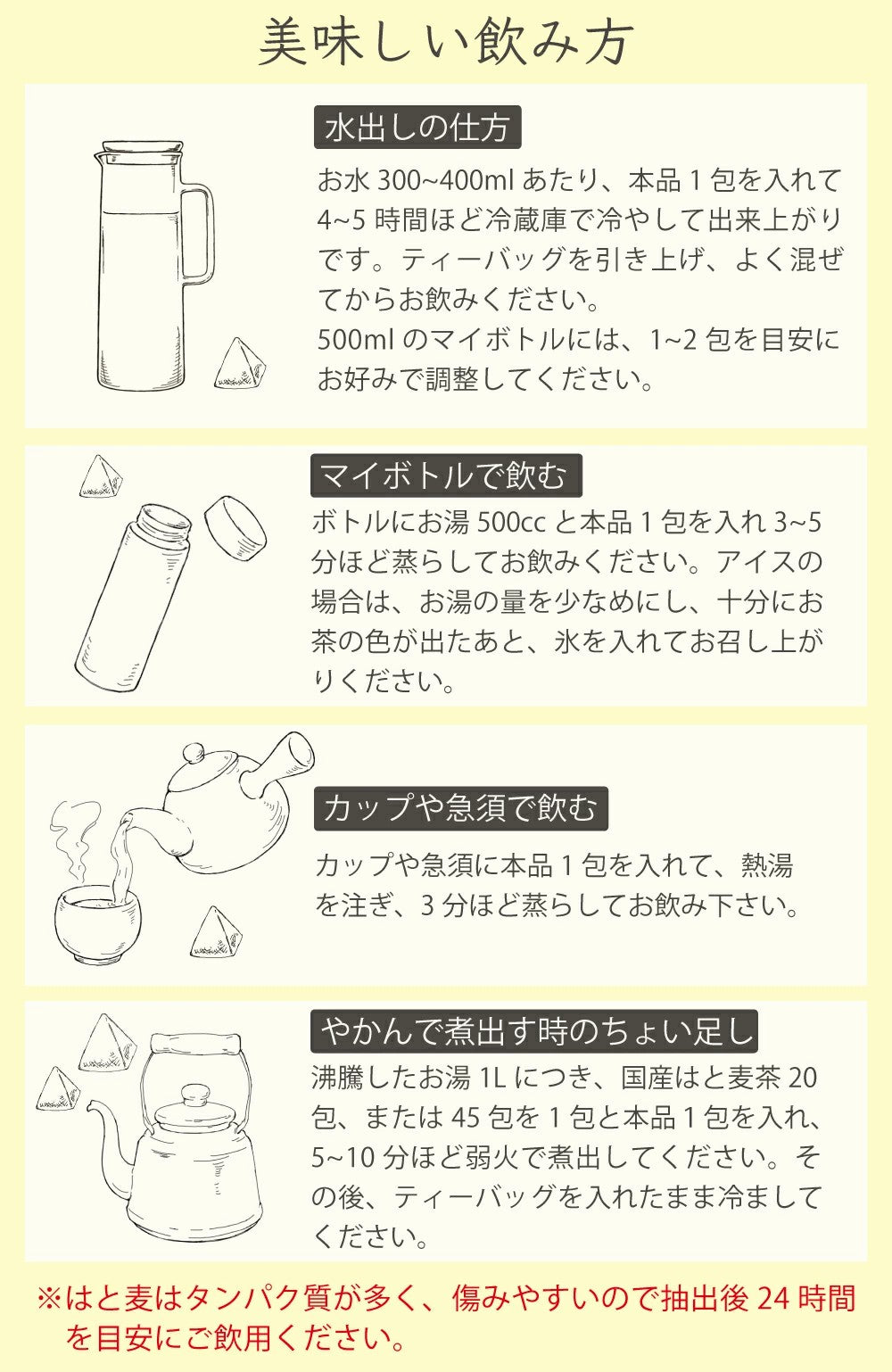 美味しい飲み方

水出しの仕方

お水 300~400ml あたり、本品 1 包を入れて 4~5 時間ほど冷蔵庫で冷やして出来上がりです。ティーバッグを引き上げ、よく混ぜてからお飲みください。
500ml のマイボトルには、1~2 包を目安にお好みで調整してください。

マイボトルで飲む

ボトルにお湯 500cc と本品 1 包を入れ 3~5 分ほど蒸らしてお飲みください。アイスの場合は、お湯の量を少なめにし、十分にお茶の色が出たあと、氷を入れてお召し上がりください。

カップや急須で飲む

カップや急須に本品 1 包を入れて、熱湯を注ぎ、3 分ほど蒸らしてお飲み下さい。

やかんで煮出す時のちょい足し

沸騰したお湯 1L につき、国産はと麦茶 20 包、または 45 包を 1 包と本品 1 包を入れ、5~10 分ほど弱火で煮出してください。その後、ティーバッグを入れたまま冷ましてください。

※はと麦はタンパク質が多く、傷みやすいので抽出後 24 時間を目安にご飲用ください。