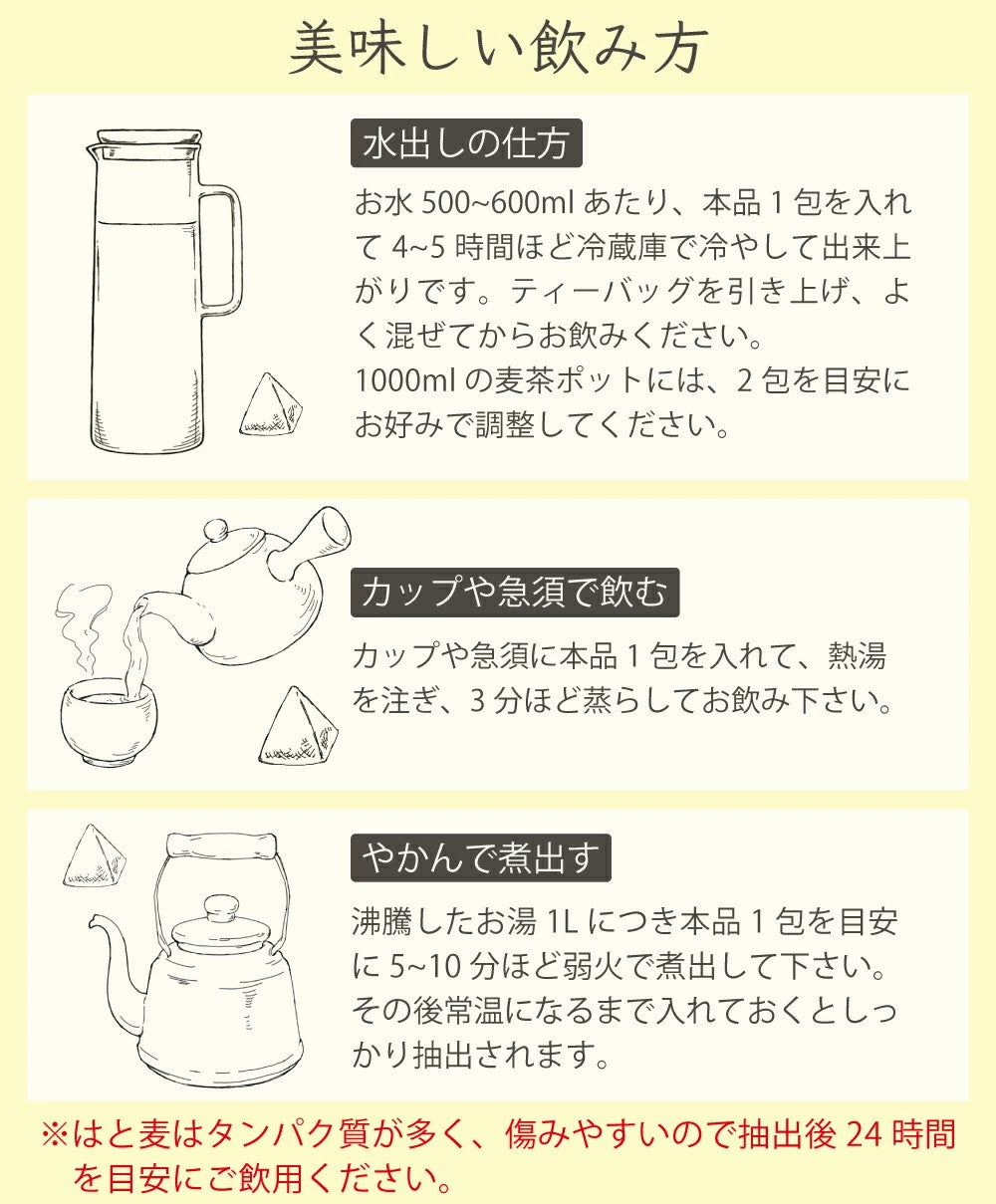 美味しい飲み方

水出しの仕方

お水 500~600ml あたり、本品 1 包を入れて 4~5 時間ほど冷蔵庫で冷やして出来上がりです。ティーバッグを引き上げ、よく混ぜてからお飲みください。
1000ml の麦茶ポットには、2 包を目安にお好みで調整してください。

カップや急須で飲む

カップや急須に本品 1 包を入れて、熱湯を注ぎ、3 分ほど蒸らしてお飲み下さい。

やかんで煮出す

沸騰したお湯 1L につき本品 1 包を目安に 5~10 分ほど弱火で煮出して下さい。その後常温になるまで入れておくとしっかり抽出されます。

※はと麦はタンパク質が多く、傷みやすいので抽出後 24 時間を目安にご飲用ください。