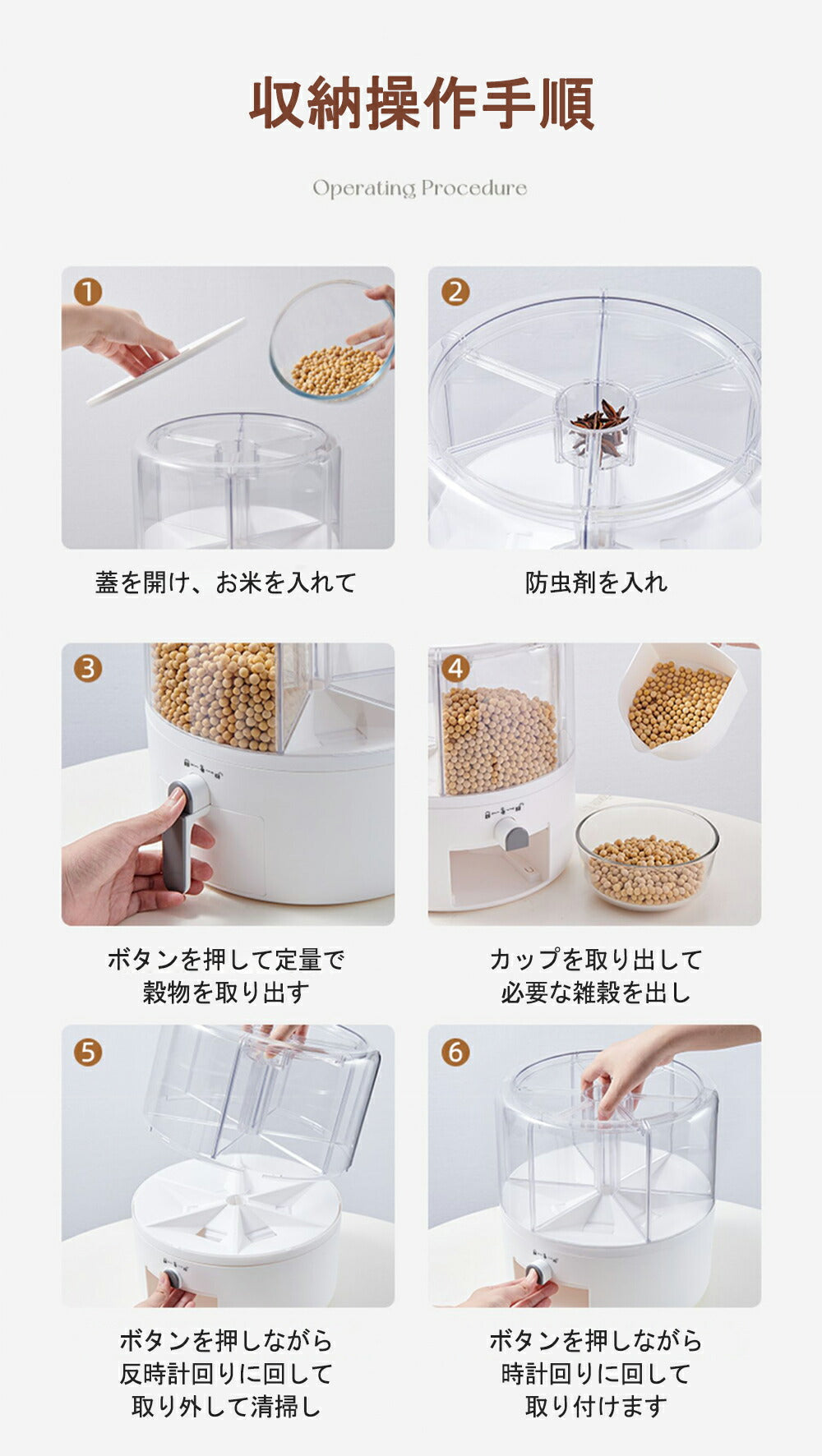 収納操作手順

Operating Procedure

1

蓋を開け、お米を入れて

2

防虫剤を入れ

3

ボタンを押して定量で穀物を取り出す

4

カップを取り出して必要な雑穀を出し

5

ボタンを押しながら反時計回りに回して取り外して清掃し

6

ボタンを押しながら時計回りに回して取り付けます