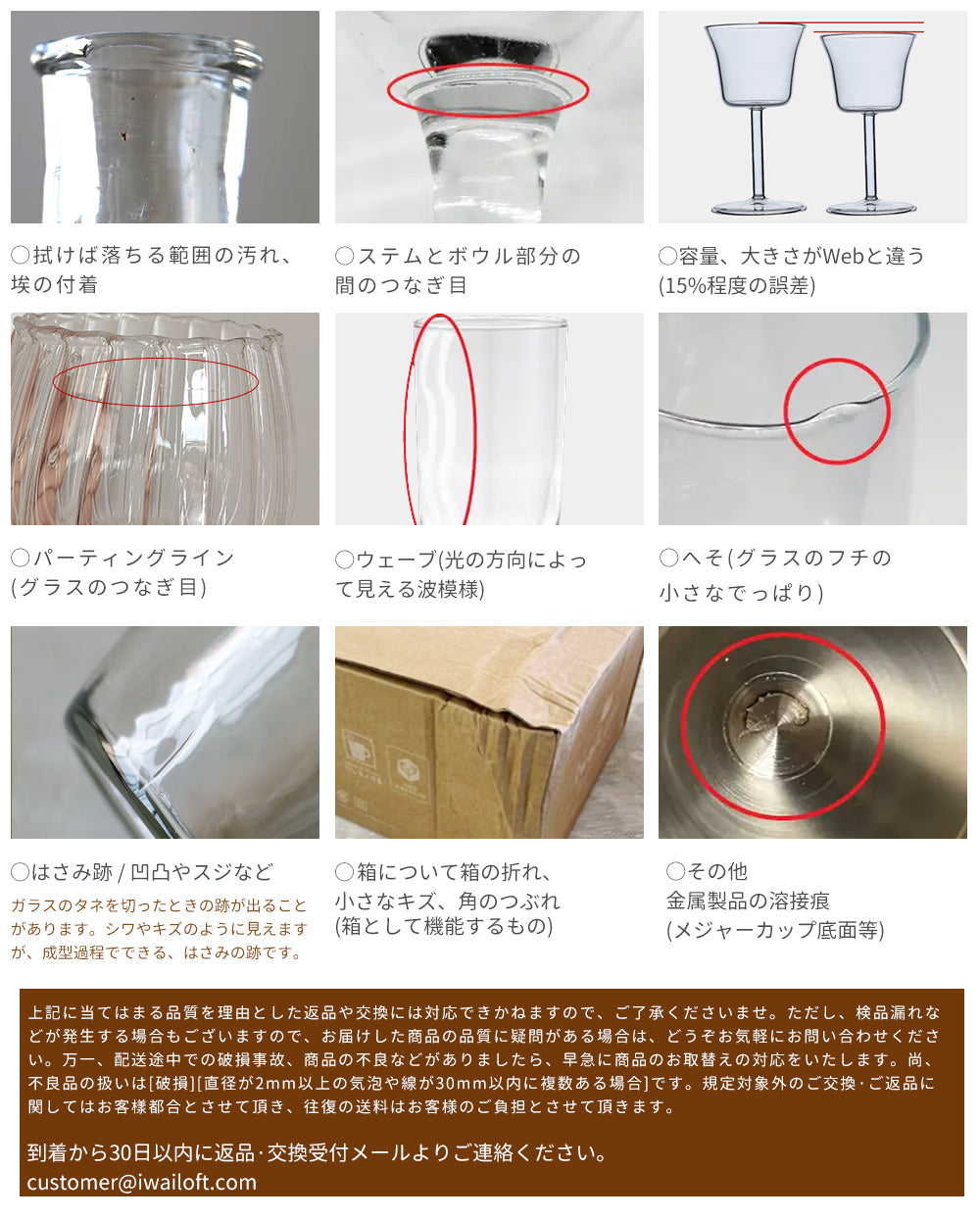 ○拭けば落ちる範囲の汚れ、埃の付着

○ステムとボウル部分の間のつなぎ目

○容量、大きさがWebと違う(15%程度の誤差)

○パーティングライン(グラスのつなぎ目)

○ウェーブ(光の方向によって見える波模様)

○へそ(グラスのフチの小さなでっぱり)

○はさみ跡 / 凹凸やスジなど
ガラスのタネを切ったときの跡が出ることがあります。シワやキズのように見えますが、成型過程でできる、はさみの跡です。

○箱について箱の折れ、小さなキズ、角のつぶれ(箱として機能するもの)

○その他
金属製品の溶接痕(メジャーカップ底面等)

上記に当てはまる品質を理由とした返品や交換には対応できかねますので、ご了承くださいませ。ただし、検品漏れなどが発生する場合もございますので、お届けした商品の品質に疑問がある場合は、どうぞお気軽にお問い合わせください。万一、配送途中での破損事故、商品の不良などがありましたら、早急に商品のお取替えの対応をいたします。尚、不良品の扱いは[破損][直径が2mm以上の気泡や線が30mm以内に複数ある場合]です。規定対象外のご交換･ご返品に関してはお客様都合とさせて頂き、往復の送料はお客様のご負担とさせて頂きます。

到着から30日以内に返品･交換受付メールよりご連絡ください。
customer@iwailoft.com