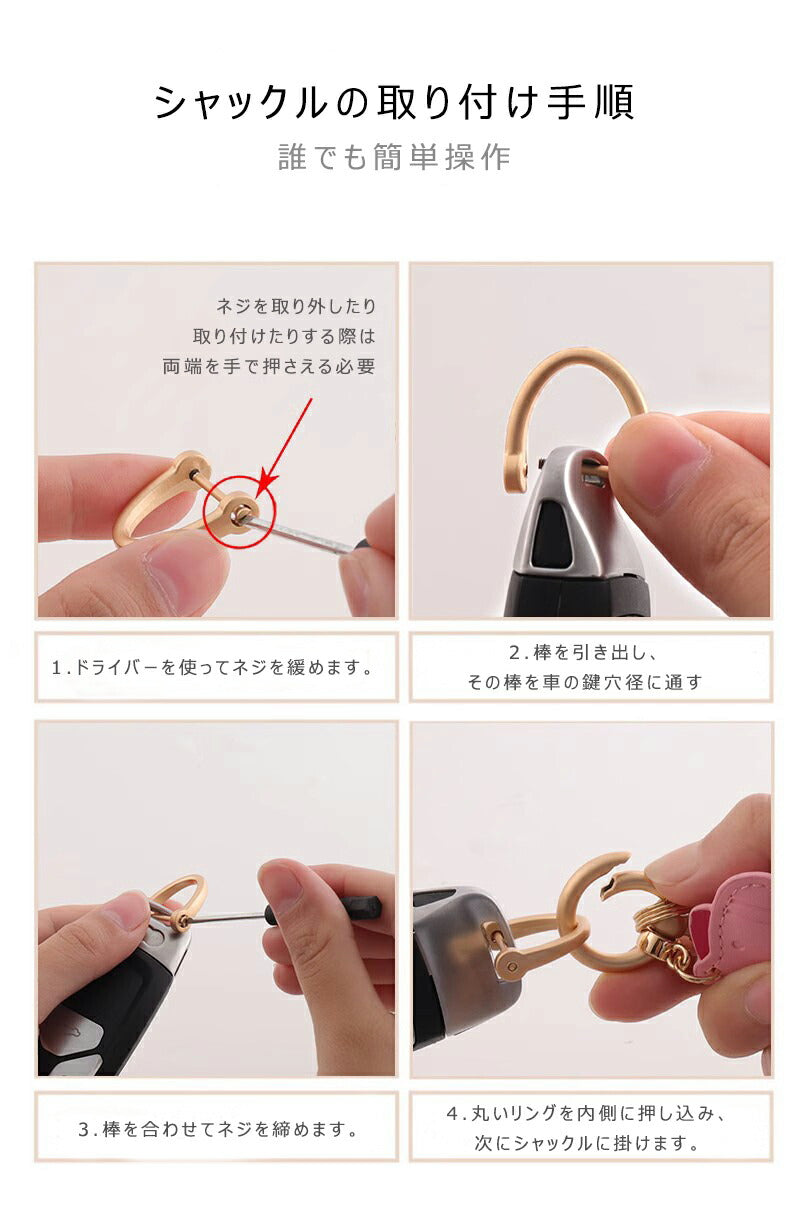 シャックルの取り付け手順

誰でも簡単操作

ネジを取り外したり
取り付けたりする際は
両端を手で押さえる必要

1.ドライバーを使ってネジを緩めます。

2.棒を引き出し、
その棒を車の鍵穴径に通す

3.棒を合わせてネジを締めます。

4.丸いリングを内側に押し込み、
次にシャックルに掛けます。