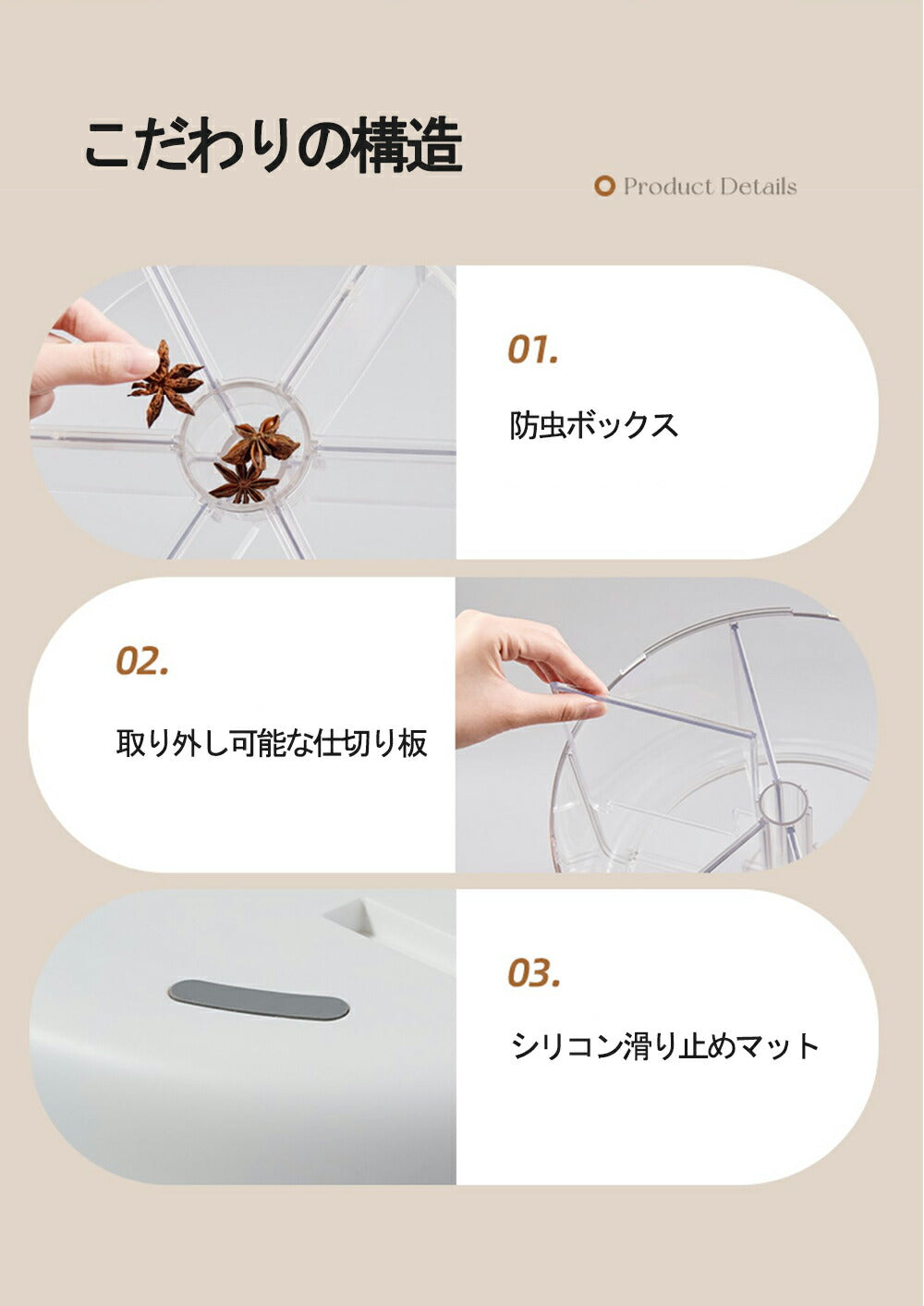 こだわりの構造

Product Details

01.

防虫ボックス

02.

取り外し可能な仕切り板

03.

シリコン滑り止めマット