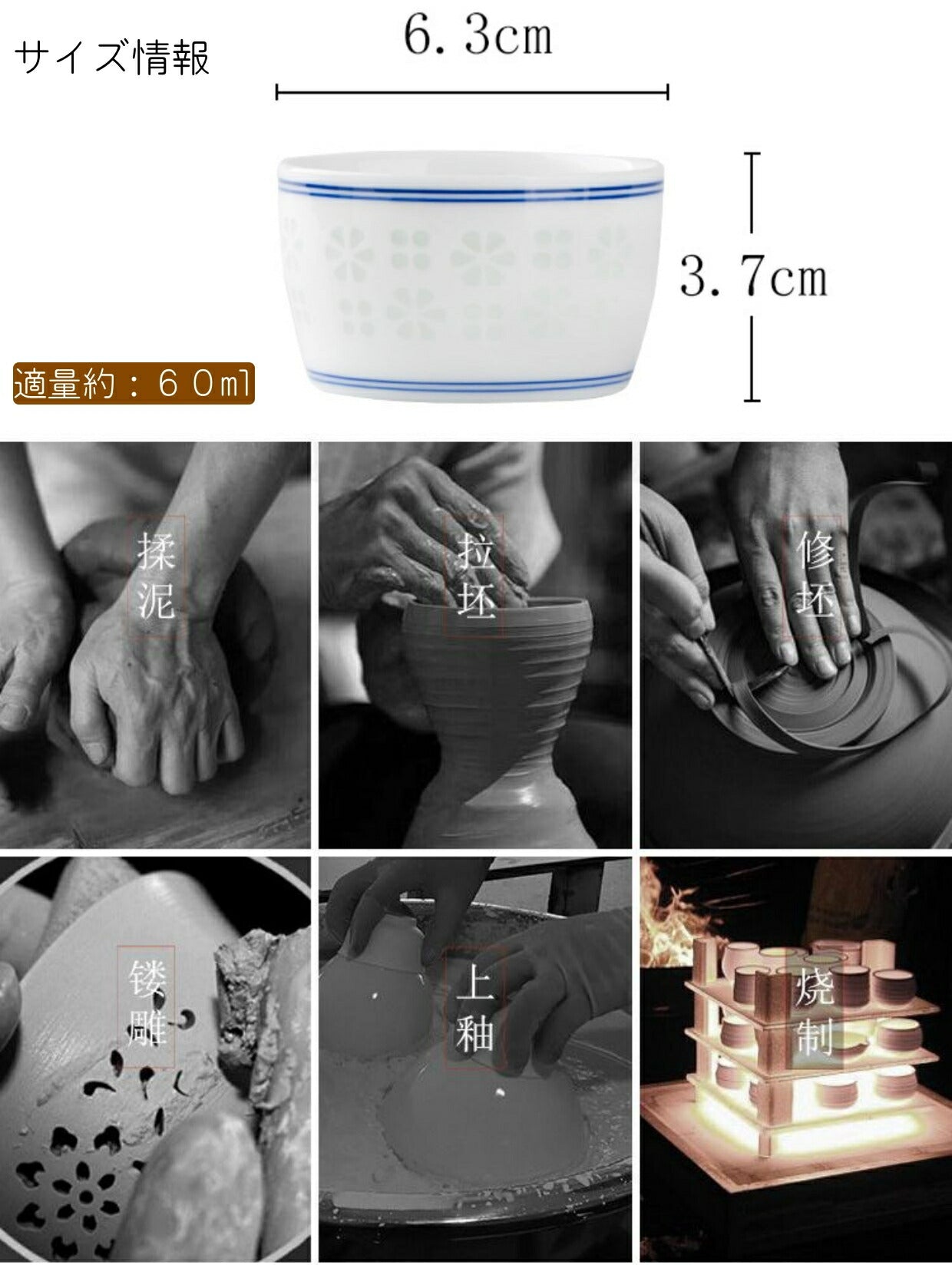 サイズ情報

6.3cm

3.7cm

適量約：60ml

揉泥

拉坯

修坯

镂雕

上釉

烧制