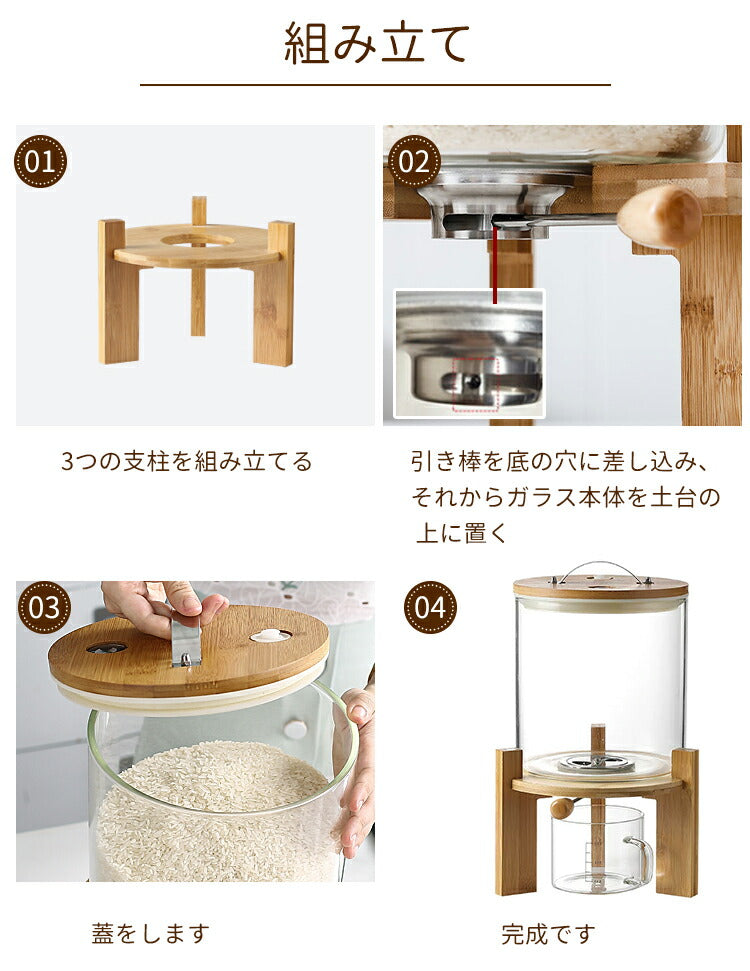 組み立て

01

3つの支柱を組み立てる

02

引き棒を底の穴に差し込み、それからガラス本体を土台の上に置く

03

蓋をします

04

完成です