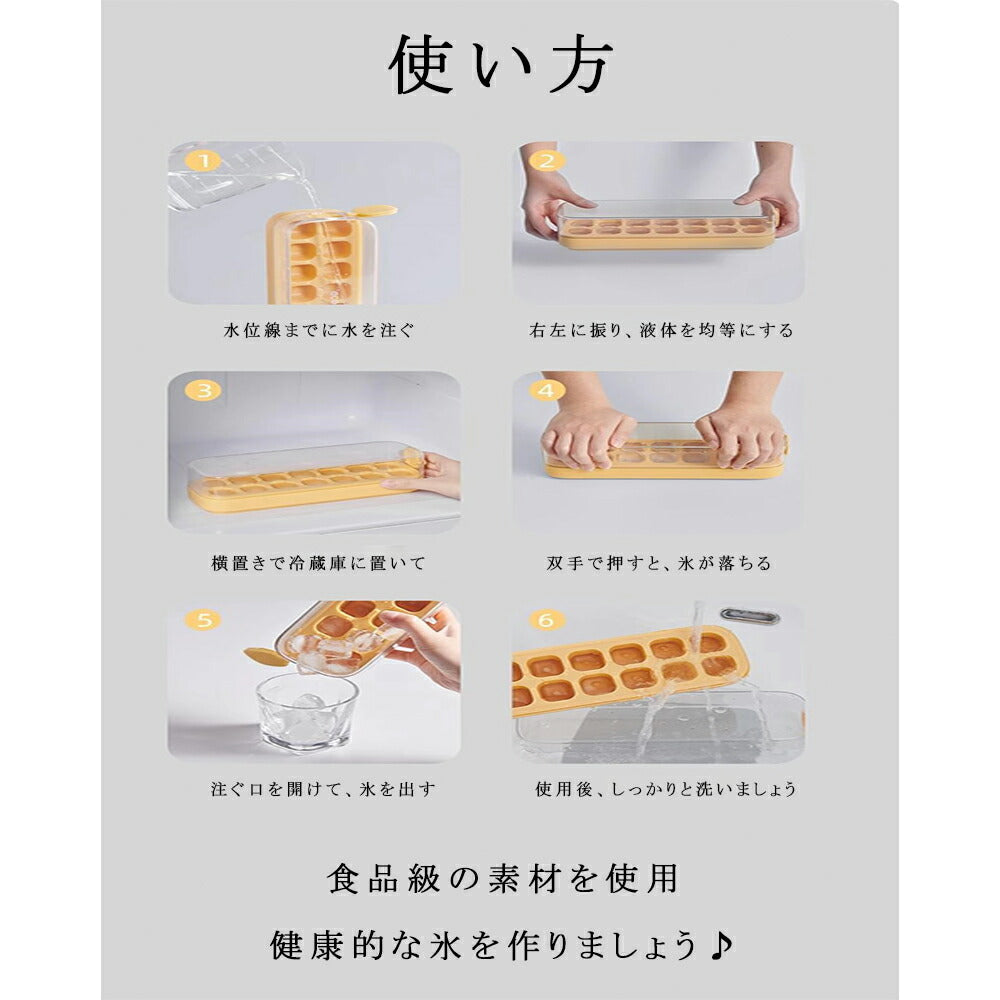 使い方

1
水位線までに水を注ぐ

2
右左に振り、液体を均等にする

3
横置きで冷蔵庫に置いて

4
双手で押すと、氷が落ちる

5
注ぐ口を開けて、氷を出す

6
使用後、しっかりと洗いましょう

食品級の素材を使用

健康的な氷を作りましょう♪