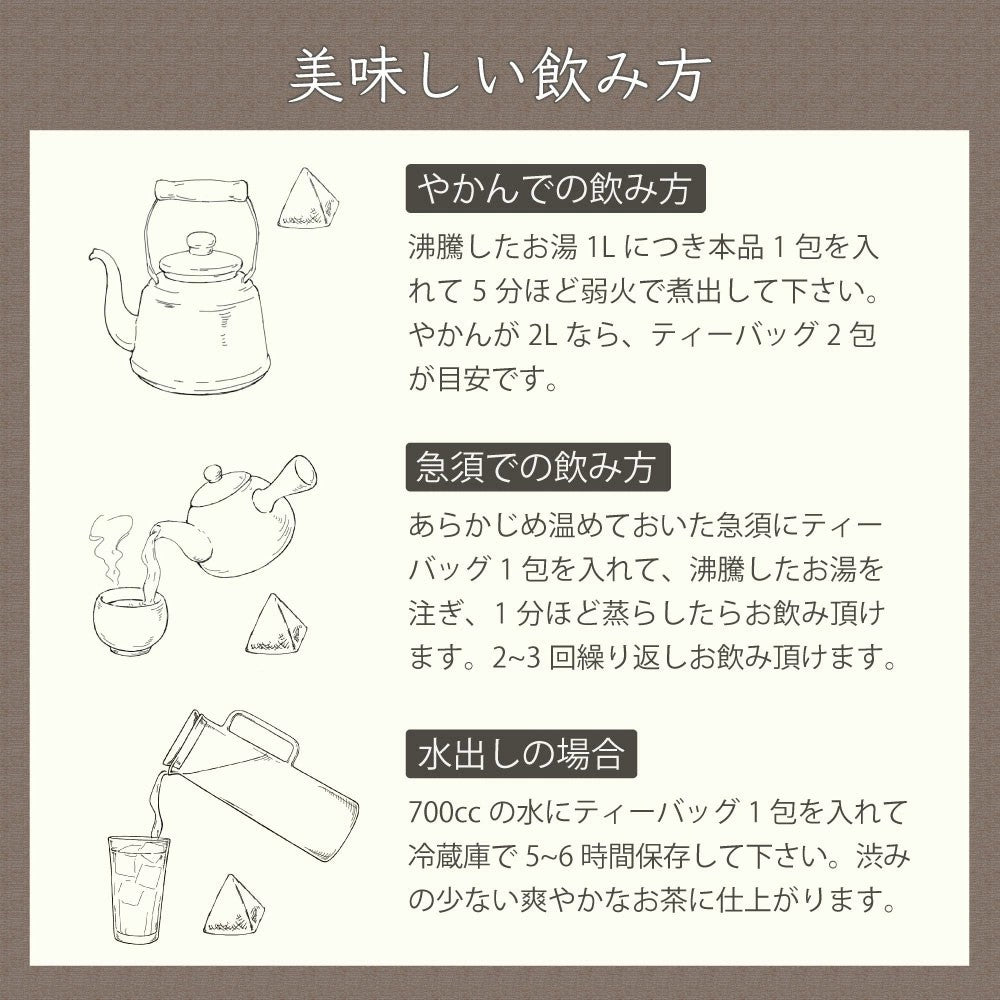 美味しい飲み方

やかんでの飲み方

沸騰したお湯 1L につき本品 1 包を入れて 5 分ほど弱火で煮出して下さい。やかんが 2L なら、ティーバッグ 2 包が目安です。

急須での飲み方

あらかじめ温めておいた急須にティーバッグ 1 包を入れて、沸騰したお湯を注ぎ、1 分ほど蒸らしたらお飲み頂けます。2~3 回繰り返しお飲み頂けます。

水出しの場合

700cc の水にティーバッグ 1 包を入れて冷蔵庫で 5~6 時間保存して下さい。渋みの少ない爽やかなお茶に仕上がります。