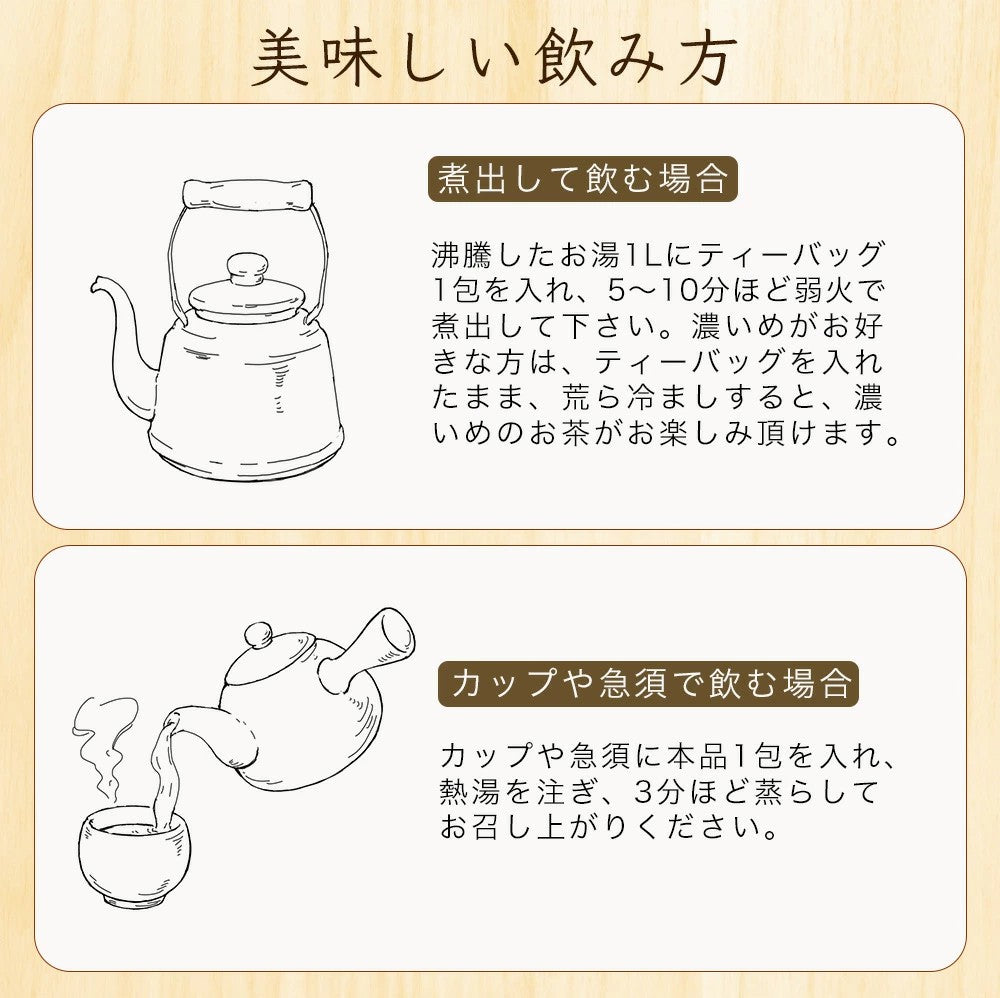 美味しい飲み方

煮出して飲む場合

沸騰したお湯1Lにティーバッグ1包を入れ、5〜10分ほど弱火で煮出して下さい。濃いめがお好きな方は、ティーバッグを入れたまま、荒ら冷ましすると、濃いめのお茶がお楽しみ頂けます。

カップや急須で飲む場合

カップや急須に本品1包を入れ、熱湯を注ぎ、3分ほど蒸らしてお召し上がりください。