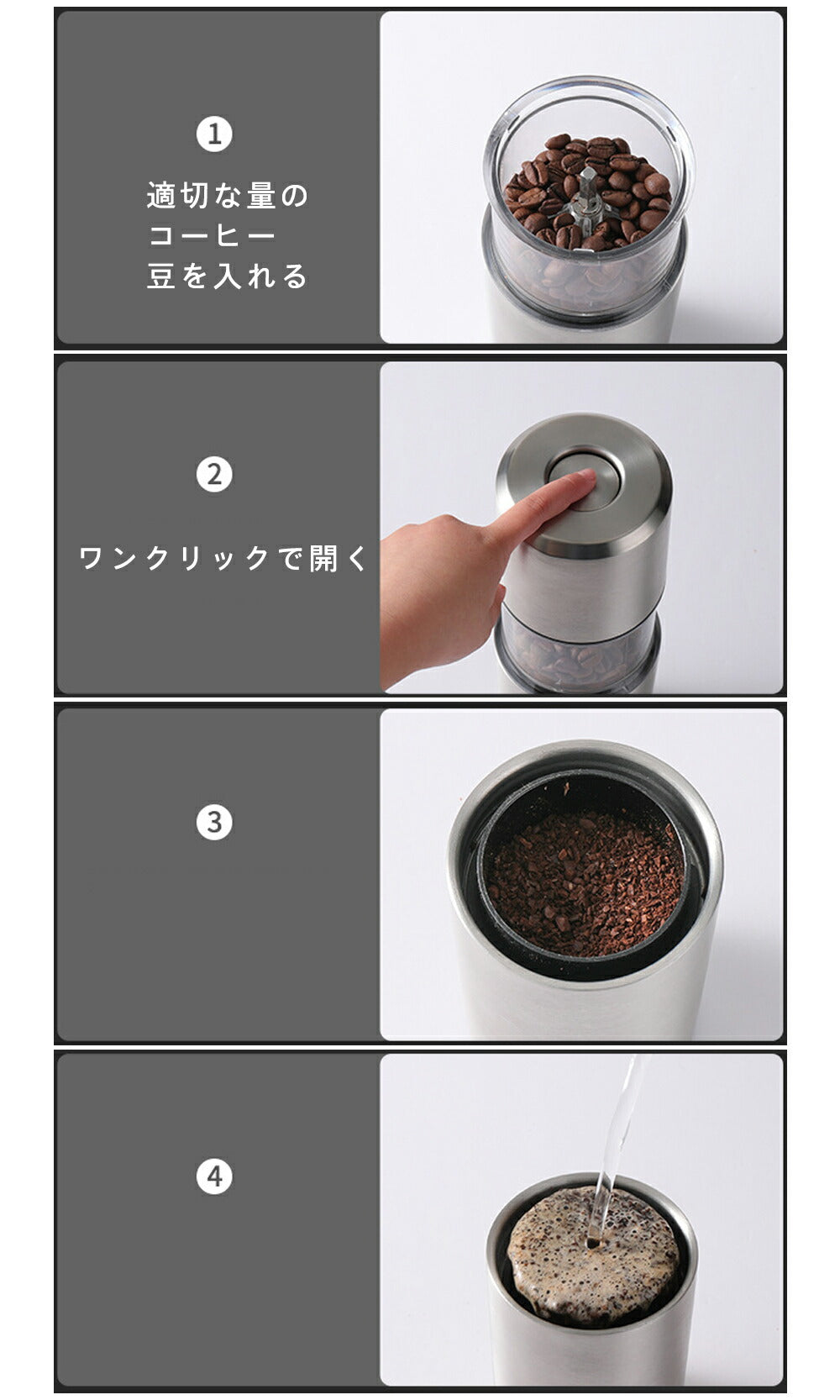 1

適切な量の
コーヒー
豆を入れる

2

ワンクリックで開く

3

4